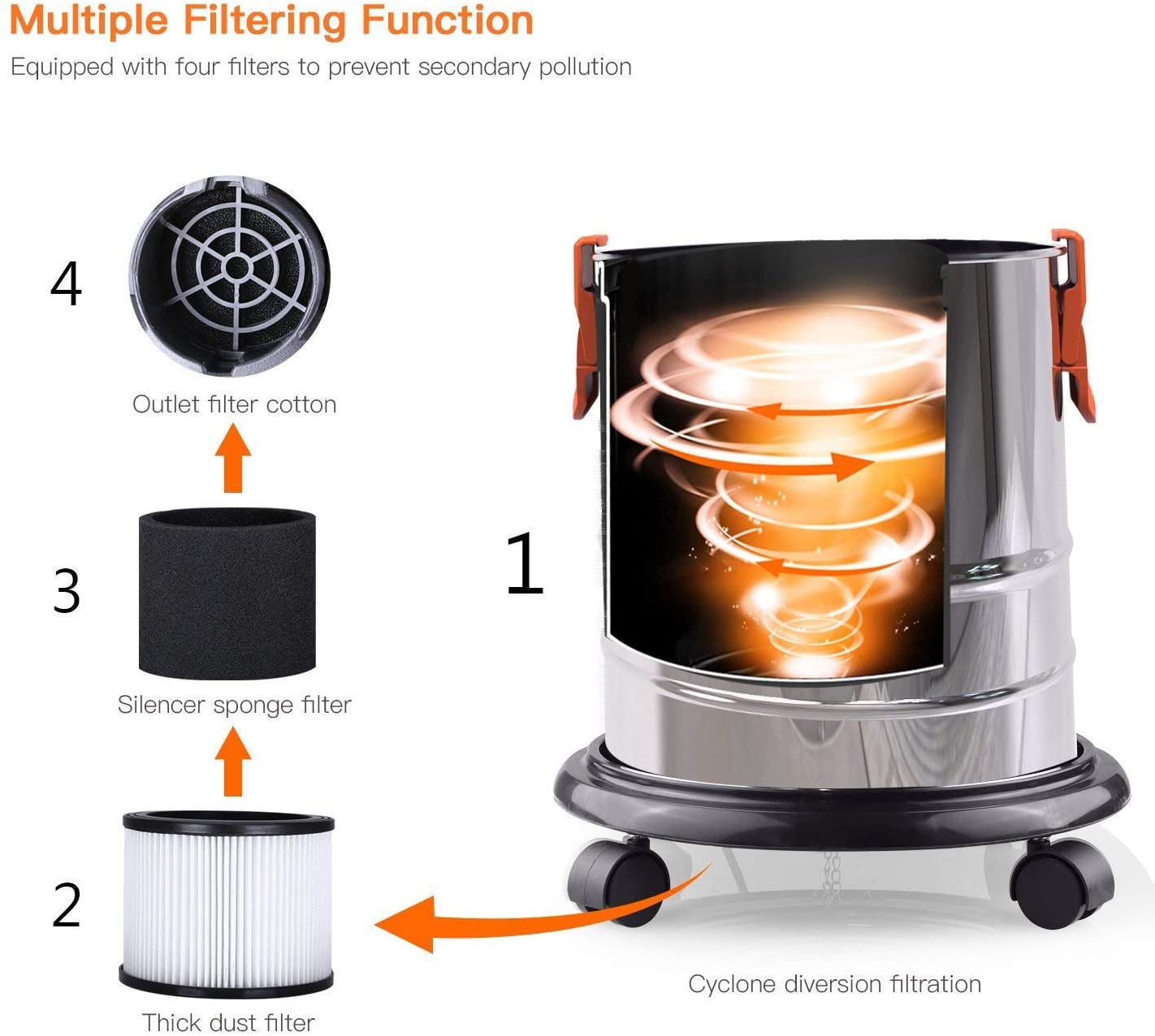 Multiple Filtering Function

Equipped with four filters to prevent secondary pollution

4

Outlet filter cotton

3

Silencer sponge filter

2

Thick dust filter

1

Cyclone diversion filtration